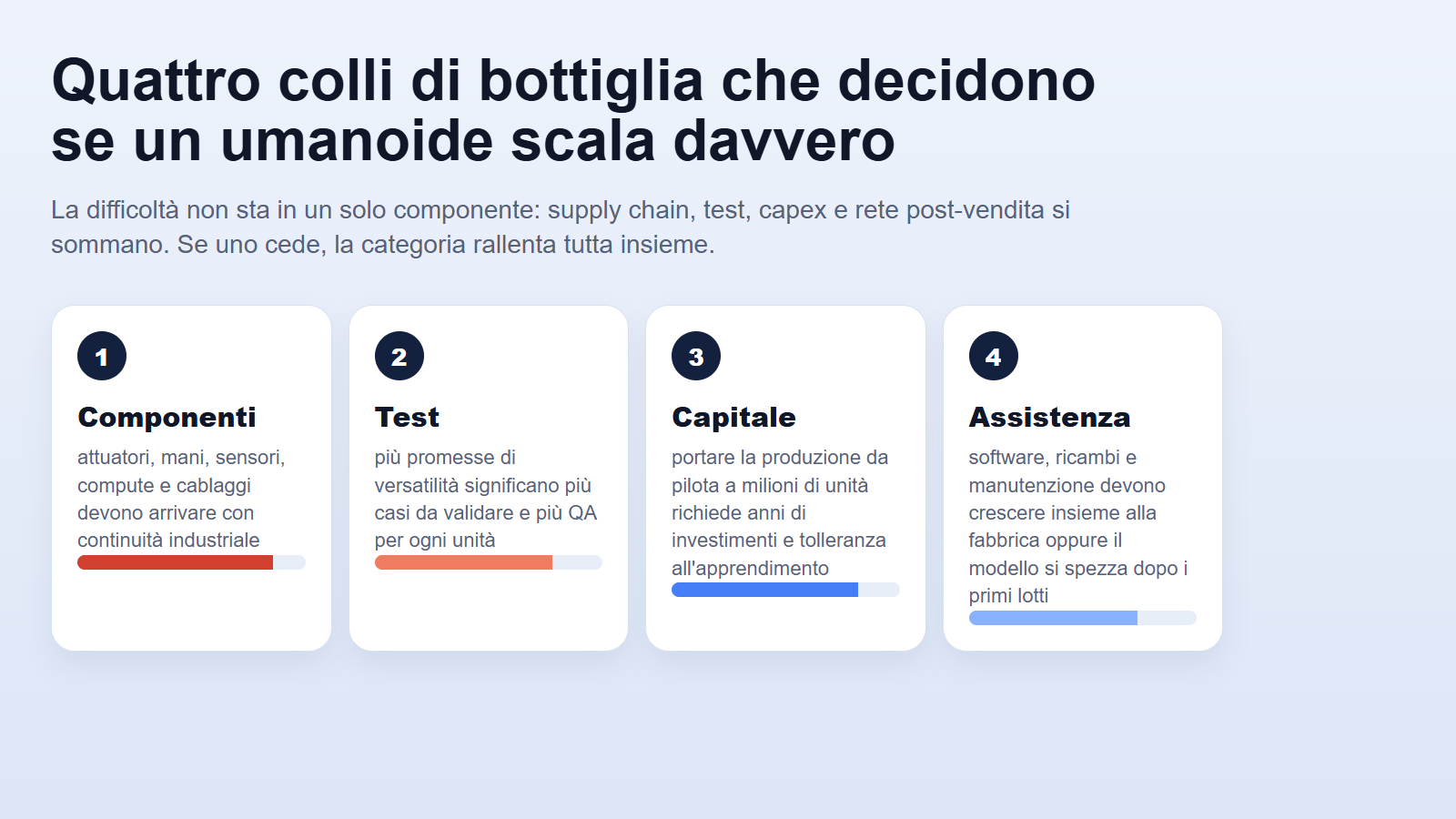 Quattro colli di bottiglia che decidono se un umanoide scala davvero

La difficoltà non sta in un solo componente: supply chain, test, capex e rete post-vendita si sommano. Se uno cede, la categoria rallenta tutta insieme.

1

Componenti

attuatori, mani, sensori, compute e cablaggi devono arrivare con continuità industriale

2

Test

più promesse di versatilità significano più casi da validare e più QA per ogni unità

3

Capitale

portare la produzione da pilota a milioni di unità richiede anni di investimenti e tolleranza all'apprendimento

4

Assistenza

software, ricambi e manutenzione devono crescere insieme alla fabbrica oppure il modello si spezza dopo i primi lotti